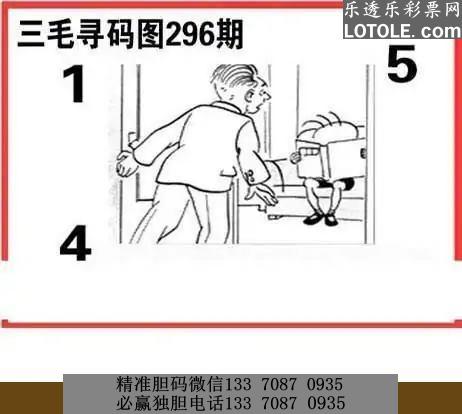 乐透乐彩票网
LOTOLE.com

三毛寻码图296期

1

5

4

精准胆码微信133 7087 0935
必赢独胆电话133 7087 0935